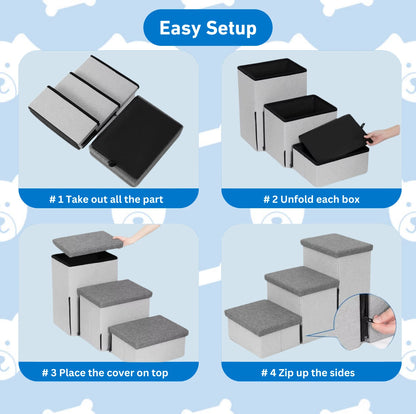 Easy Setup

# 1 Take out all the part

# 2 Unfold each box

# 3 Place the cover on top

# 4 Zip up the sides