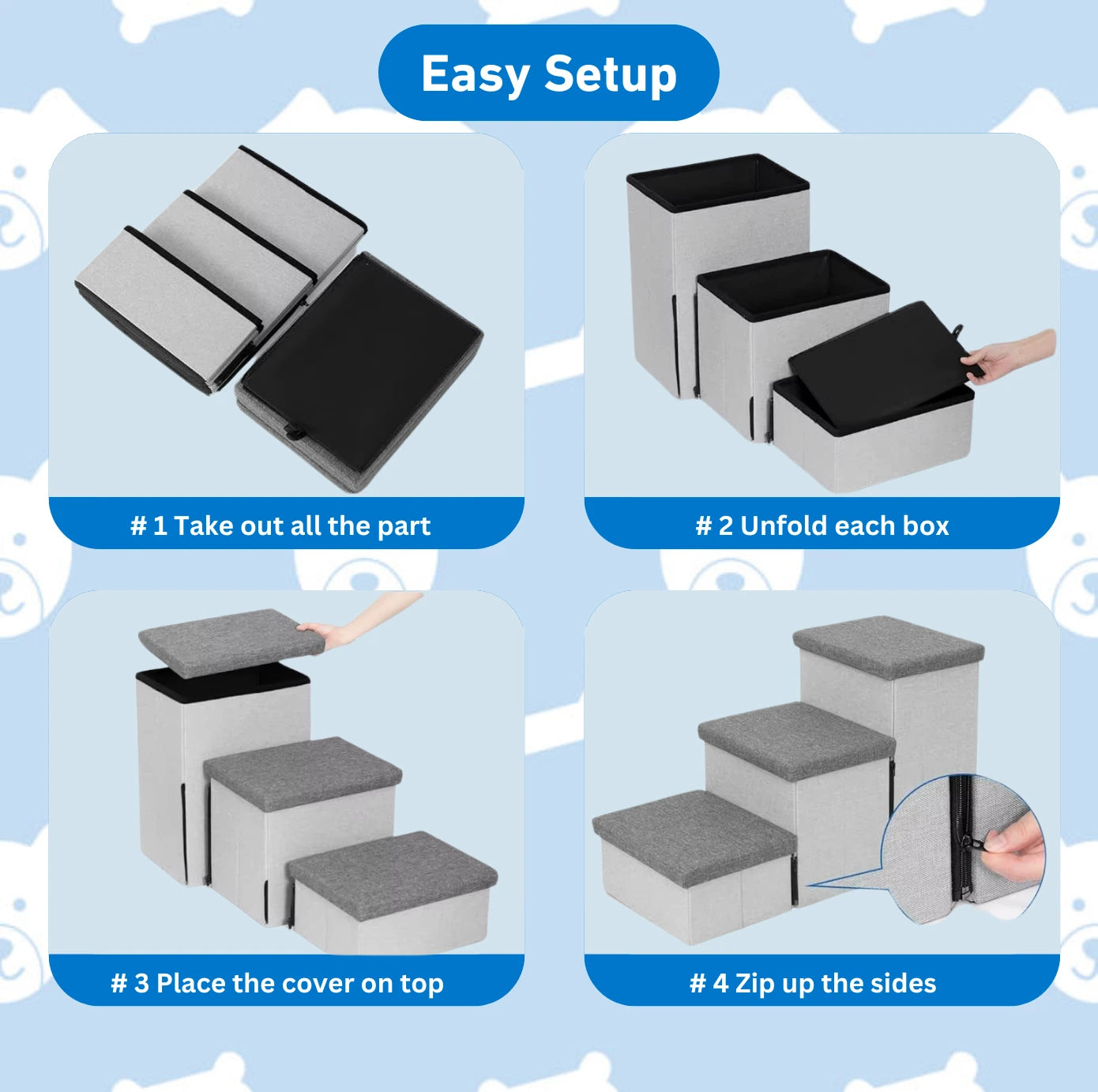 Easy Setup

# 1 Take out all the part

# 2 Unfold each box

# 3 Place the cover on top

# 4 Zip up the sides