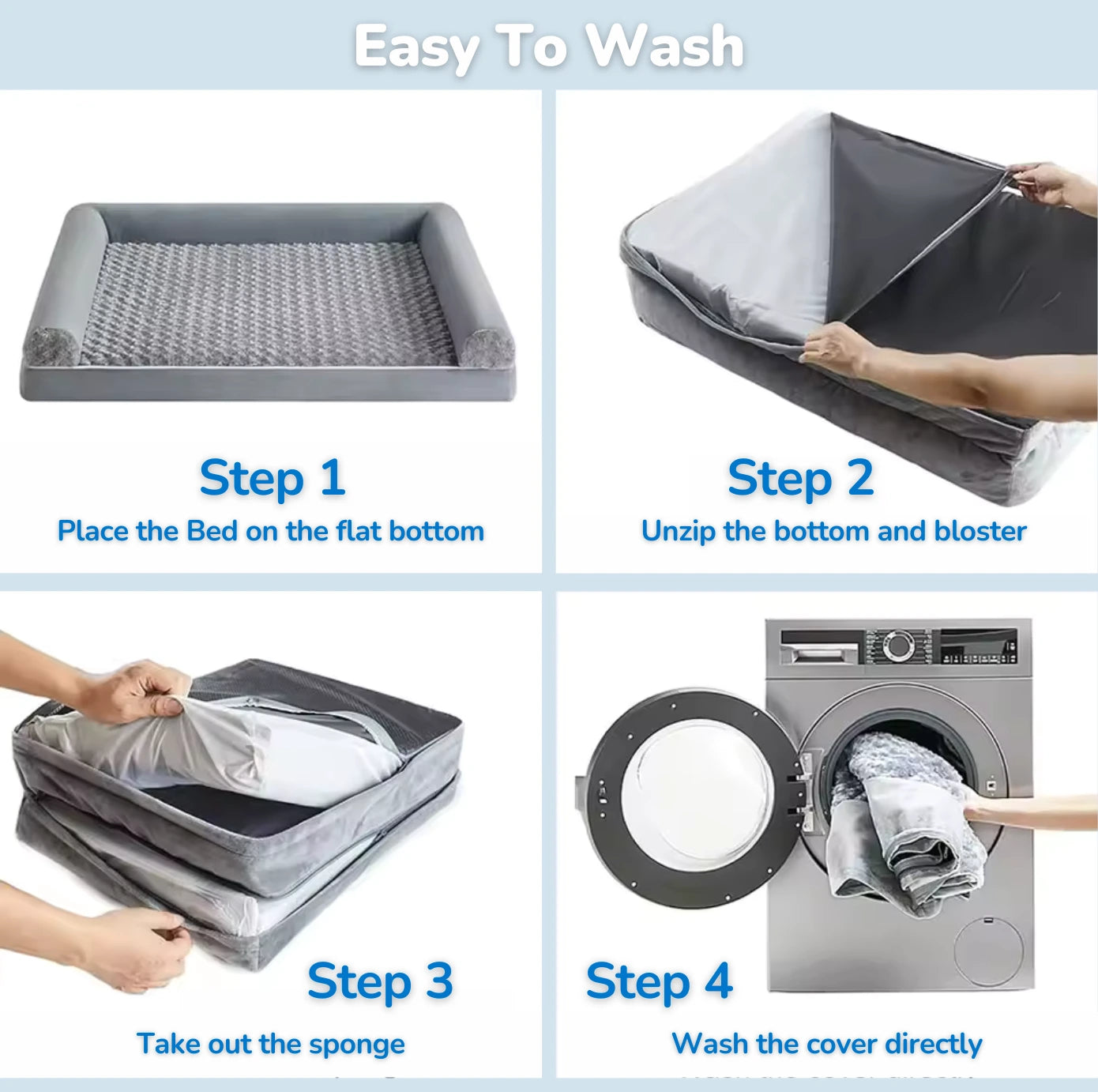 Easy To Wash

Step 1
Place the Bed on the flat bottom

Step 2
Unzip the bottom and bloster

Step 3
Take out the sponge

Step 4
Wash the cover directly